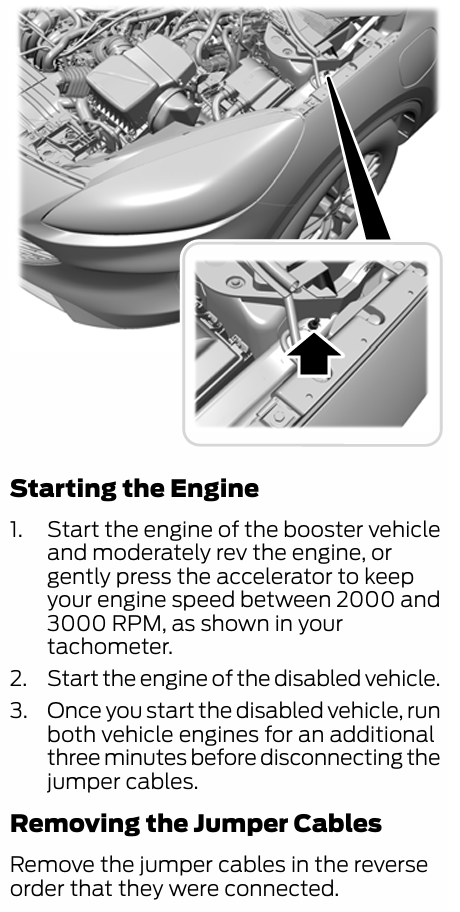 **Starting the Engine**

1. Start the engine of the booster vehicle and moderately rev the engine, or gently press the accelerator to keep your engine speed between 2000 and 3000 RPM, as shown in your tachometer.
2. Start the engine of the disabled vehicle.
3. Once you start the disabled vehicle, run both vehicle engines for an additional three minutes before disconnecting the jumper cables.

**Removing the Jumper Cables**

Remove the jumper cables in the reverse order that they were connected.